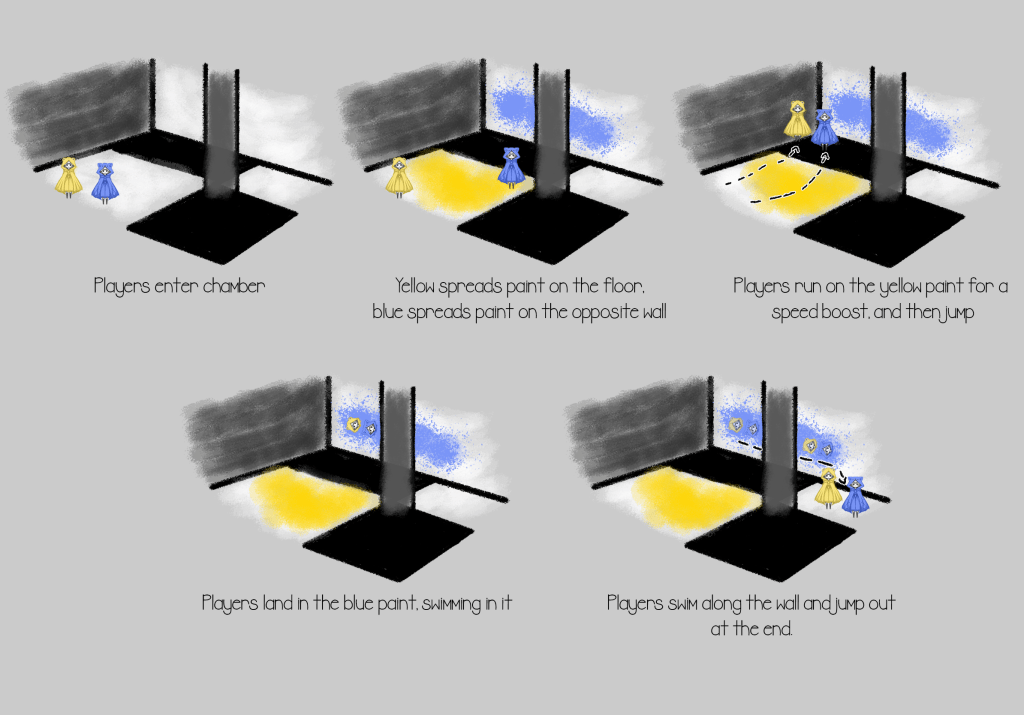 Players enter chamber

Yellow spreads paint on the floor, blue spreads paint on the opposite wall

Players run on the yellow paint for a speed boost, and then jump

Players land in the blue paint, swimming in it

Players swim along the wall and jump out at the end.