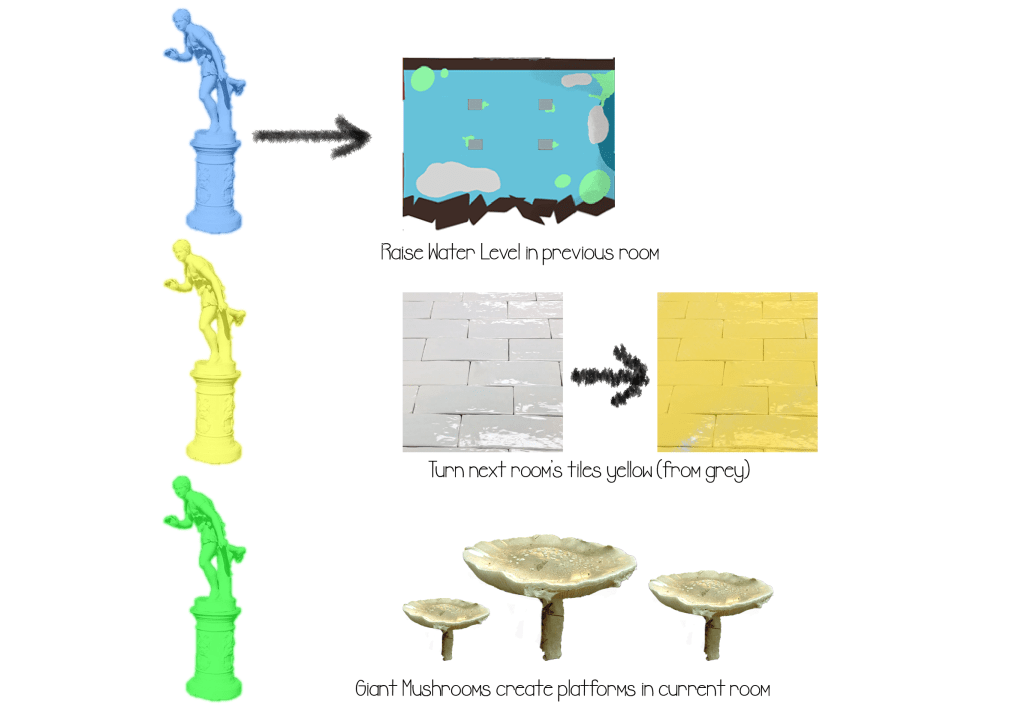 Raise Water Level in previous room

Turn next room's tiles yellow (from grey)

Giant Mushrooms create platforms in current room